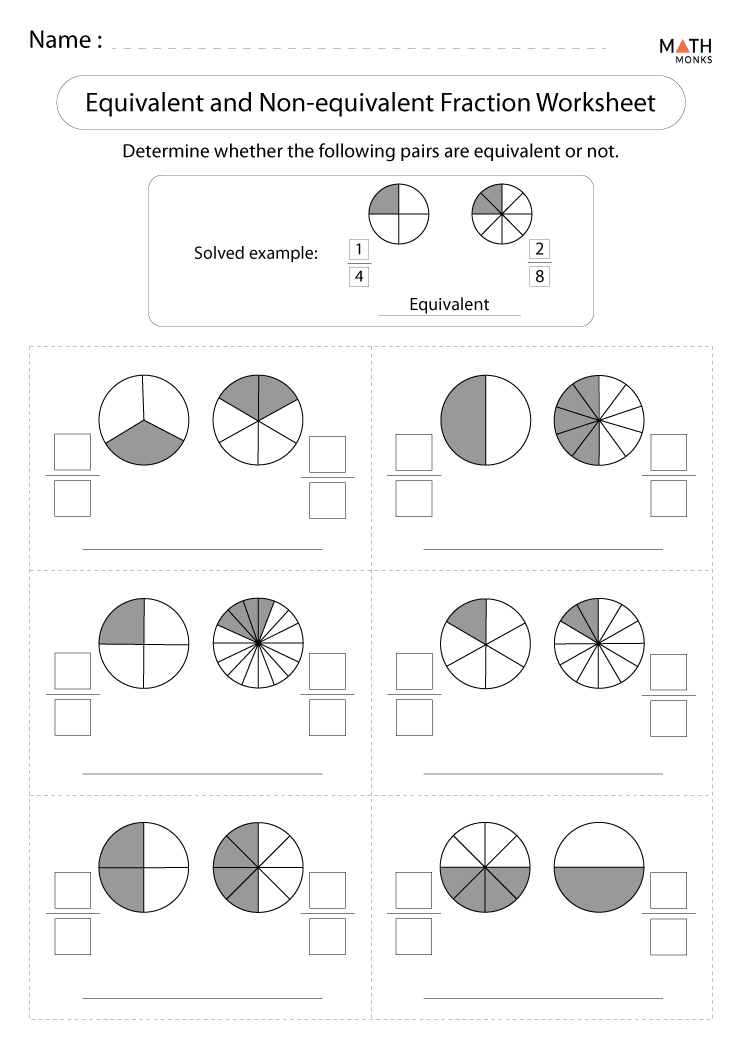 Name :

MATH MONKS

Equivalent and Non-equivalent Fraction Worksheet

Determine whether the following pairs are equivalent or not.

Solved example: $\frac{1}{4}$ $\frac{2}{8}$

Equivalent