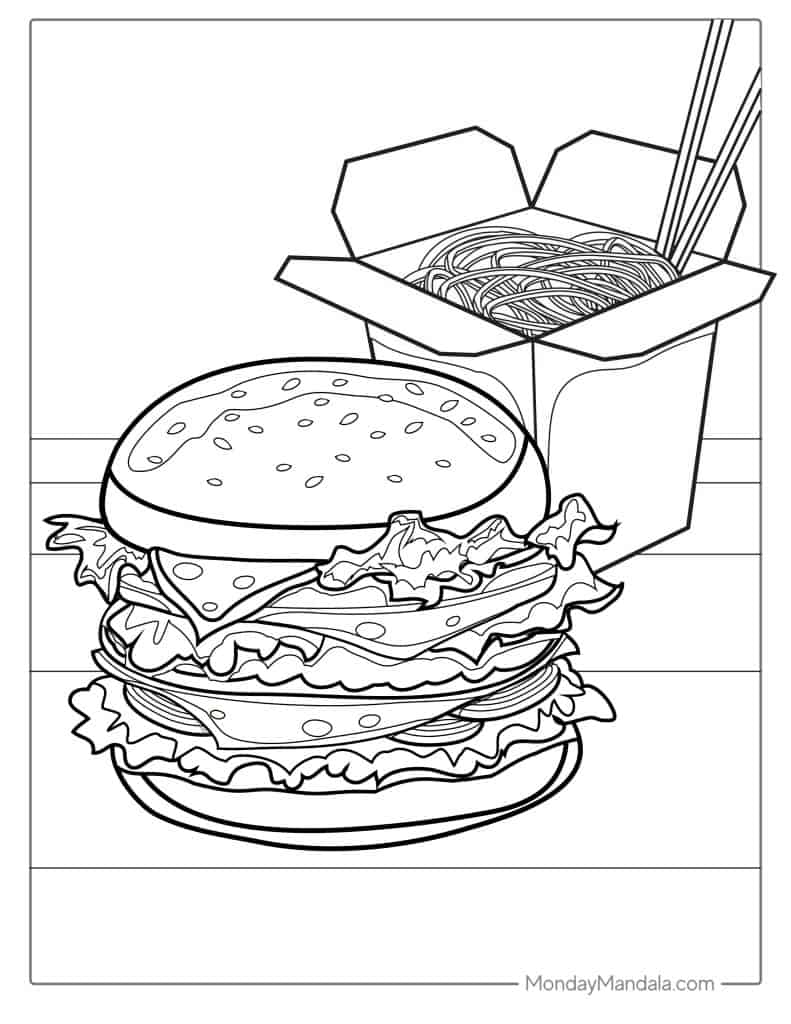 MondayMandala.com