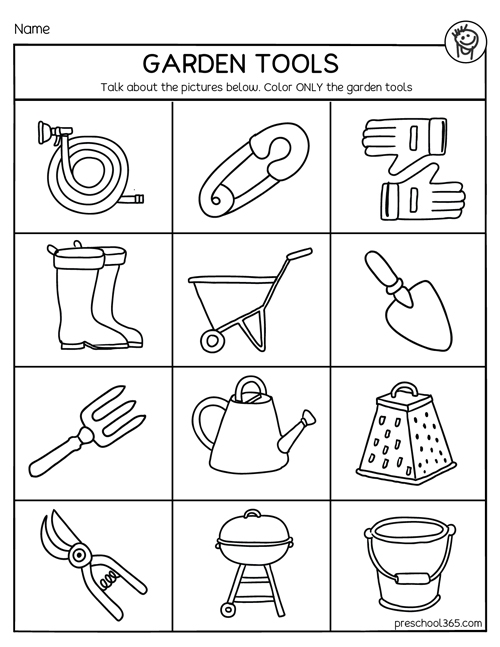 Name

GARDEN TOOLS

Talk about the pictures below. Color ONLY the garden tools

preschool365.com