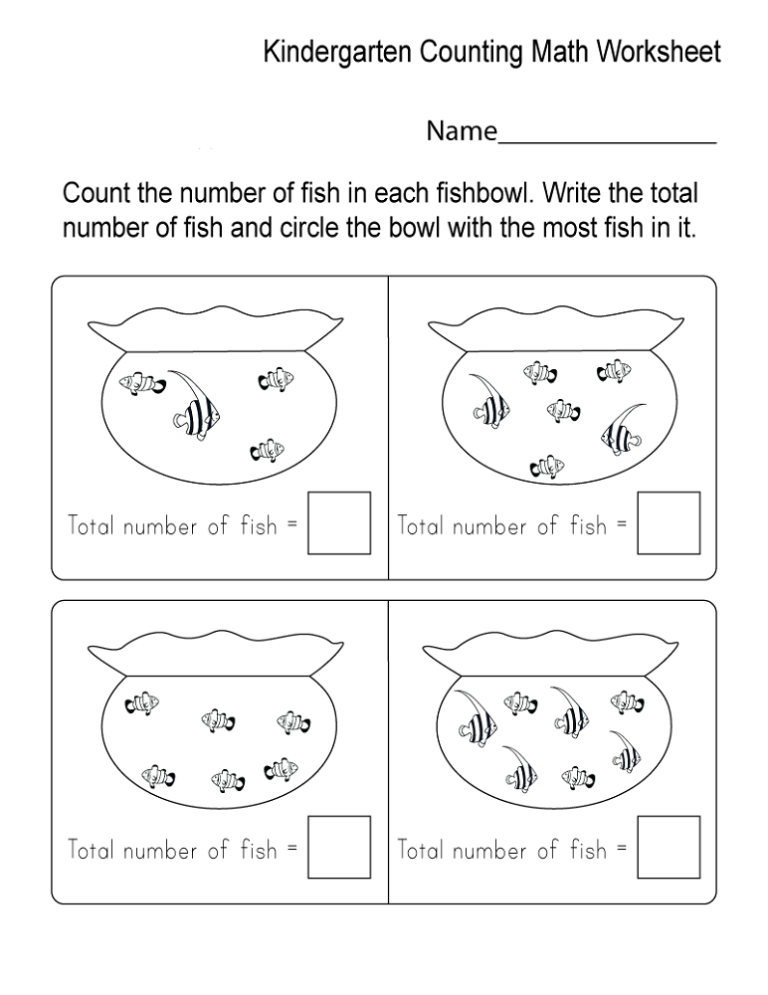 Kindergarten Counting Math Worksheet

Name________________

Count the number of fish in each fishbowl. Write the total number of fish and circle the bowl with the most fish in it.

Total number of fish =

Total number of fish =

Total number of fish =

Total number of fish =