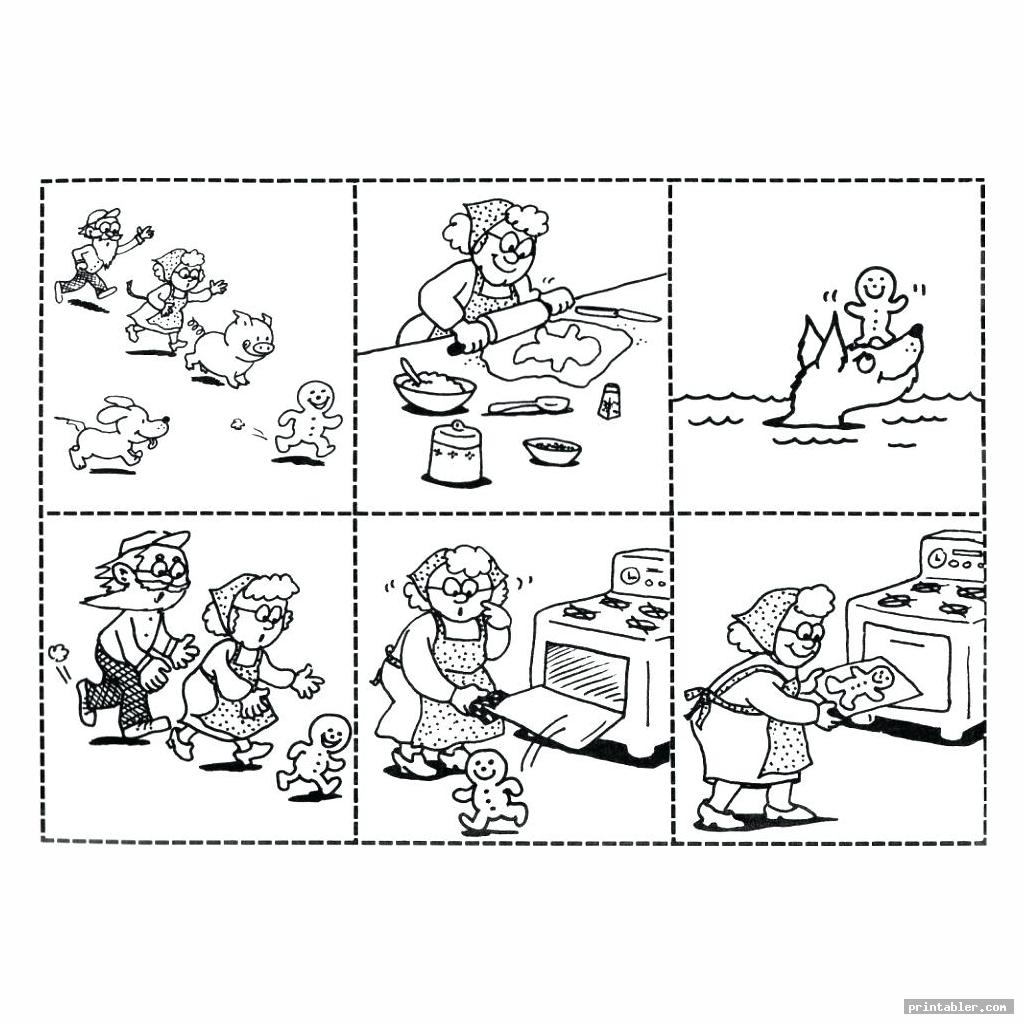 printabler.com