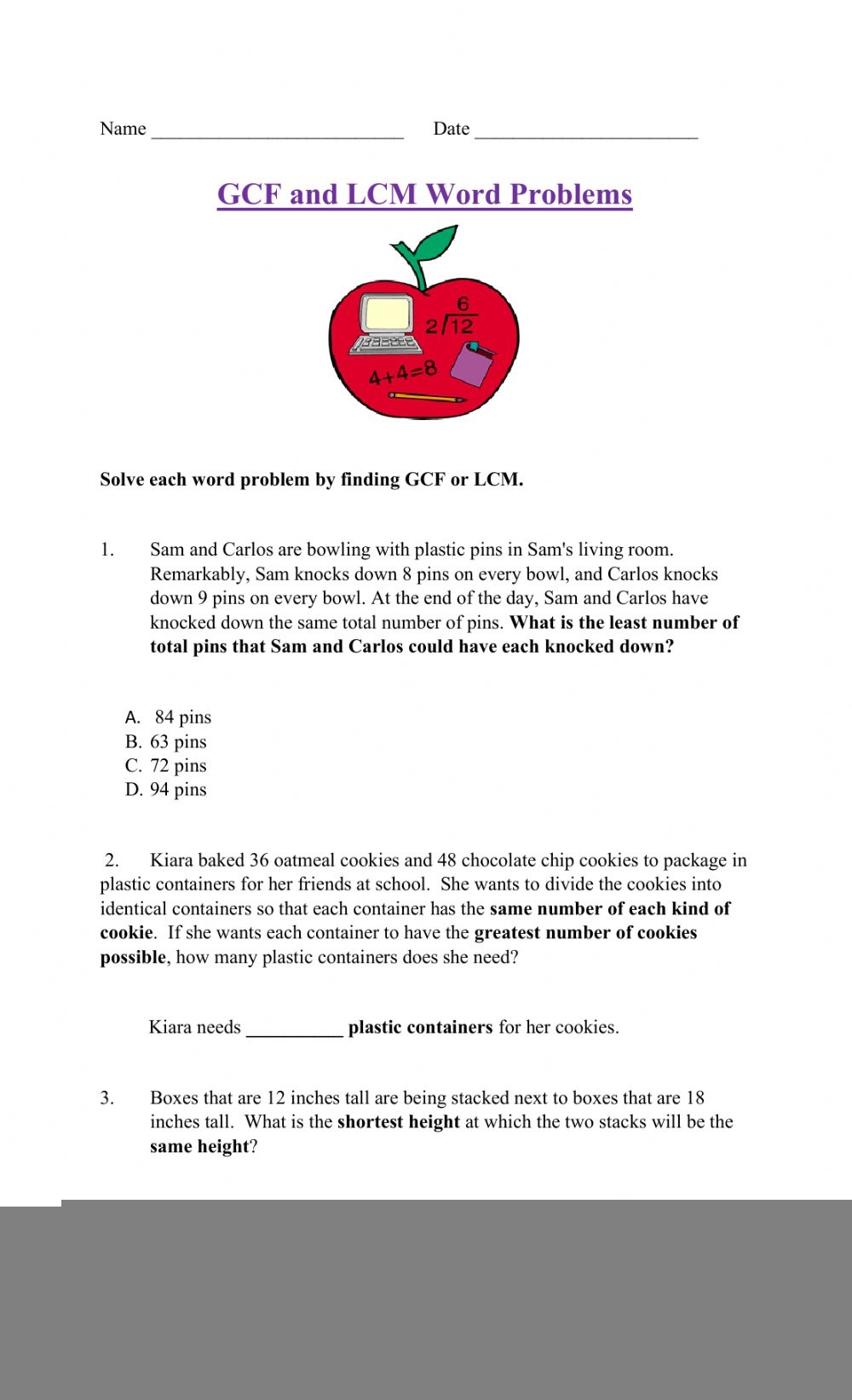 Name ___________________________ Date ________________________

GCF and LCM Word Problems

6
$2\overline{)12}$
4+4=8

Solve each word problem by finding GCF or LCM.

1. Sam and Carlos are bowling with plastic pins in Sam's living room. Remarkably, Sam knocks down 8 pins on every bowl, and Carlos knocks down 9 pins on every bowl. At the end of the day, Sam and Carlos have knocked down the same total number of pins. What is the least number of total pins that Sam and Carlos could have each knocked down?

A. 84 pins
B. 63 pins
C. 72 pins
D. 94 pins

2. Kiara baked 36 oatmeal cookies and 48 chocolate chip cookies to package in plastic containers for her friends at school. She wants to divide the cookies into identical containers so that each container has the same number of each kind of cookie. If she wants each container to have the greatest number of cookies possible, how many plastic containers does she need?

Kiara needs __________ plastic containers for her cookies.

3. Boxes that are 12 inches tall are being stacked next to boxes that are 18 inches tall. What is the shortest height at which the two stacks will be the same height?