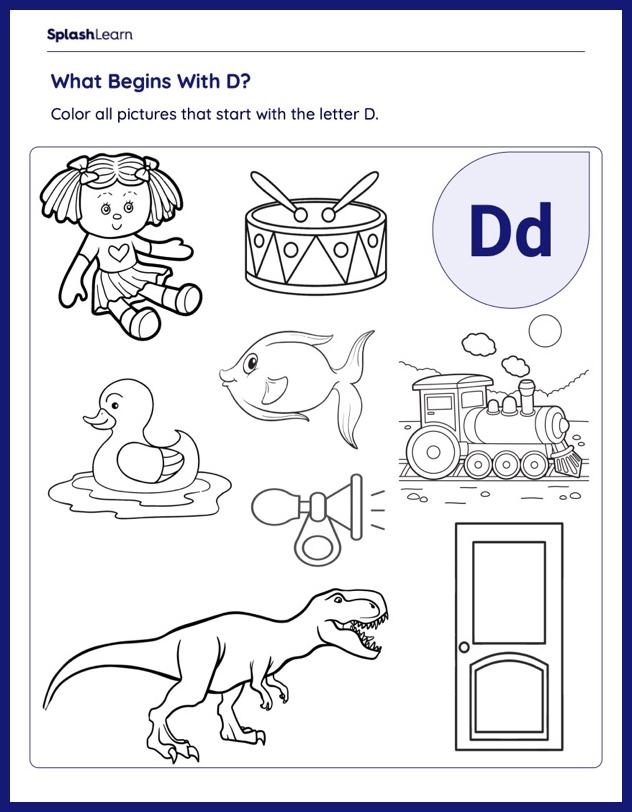 SplashLearn

What Begins With D?

Color all pictures that start with the letter D.

Dd