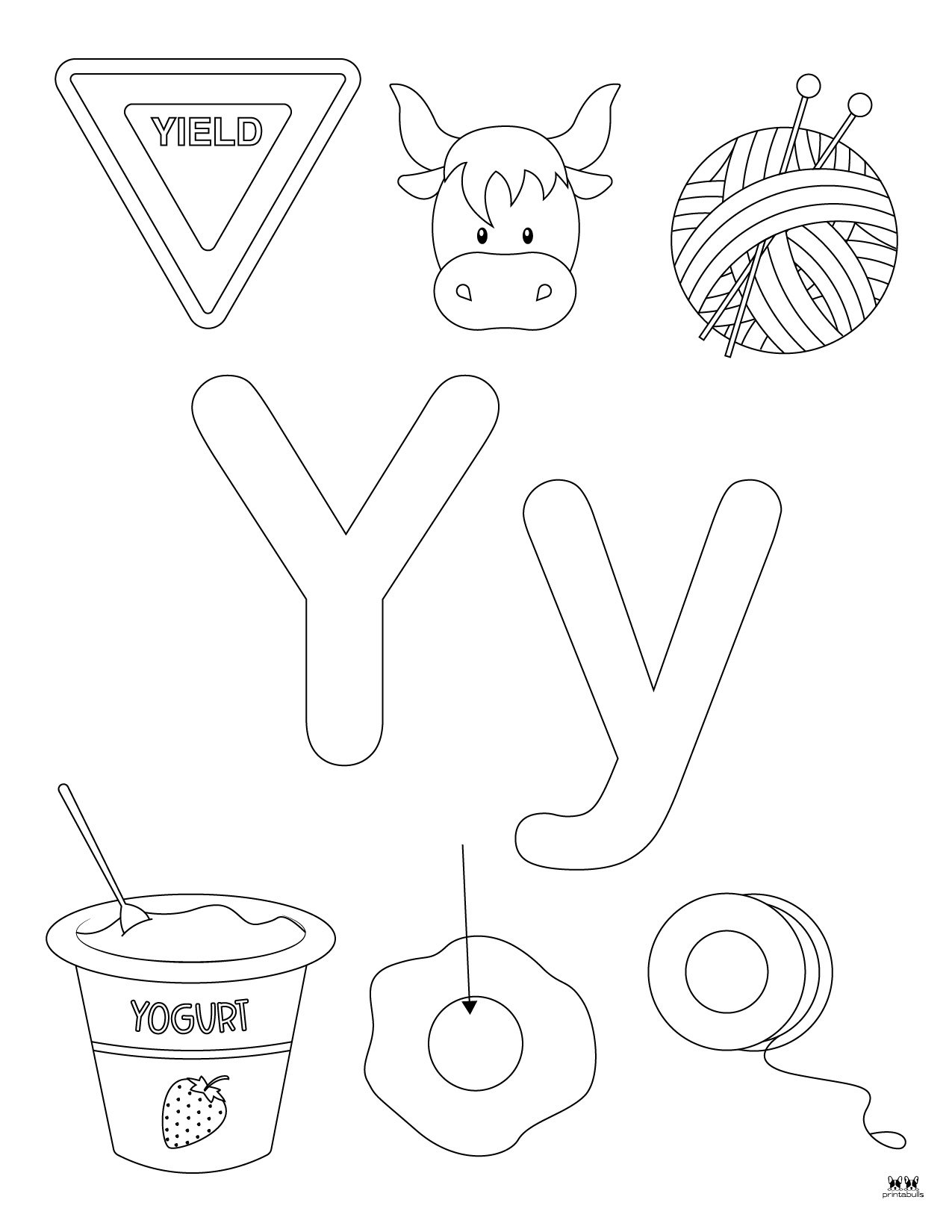 YIELD

Y y

YOGURT

printabulls