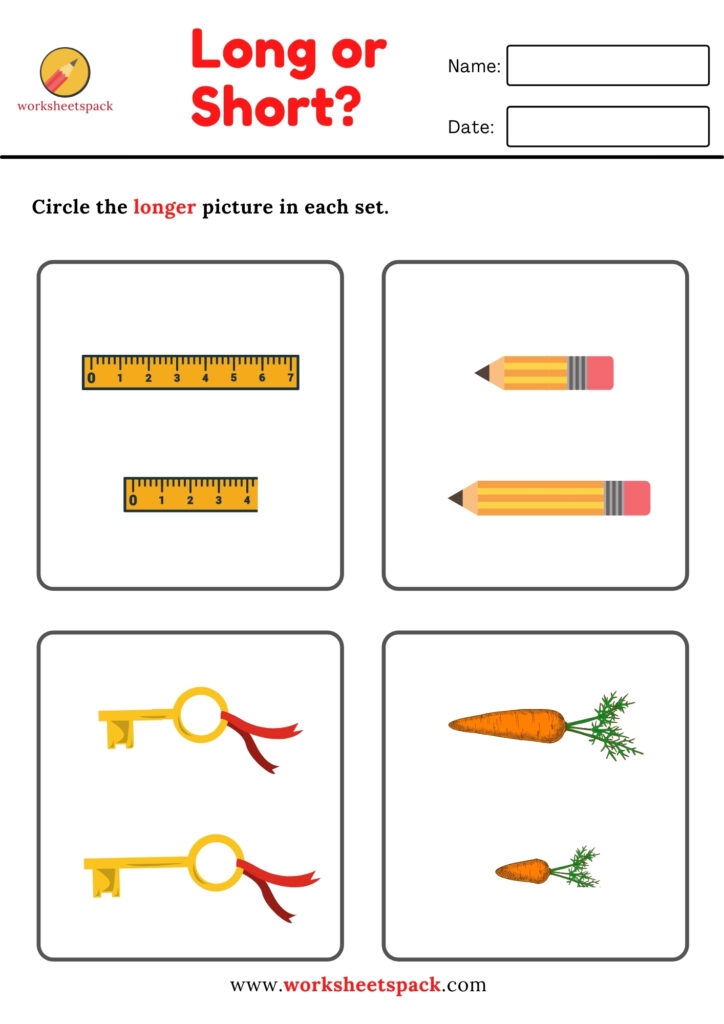 worksheetspack

Long or Short?

Name:

Date:

Circle the longer picture in each set.

0 1 2 3 4 5 6 7

0 1 2 3 4

www.worksheetspack.com