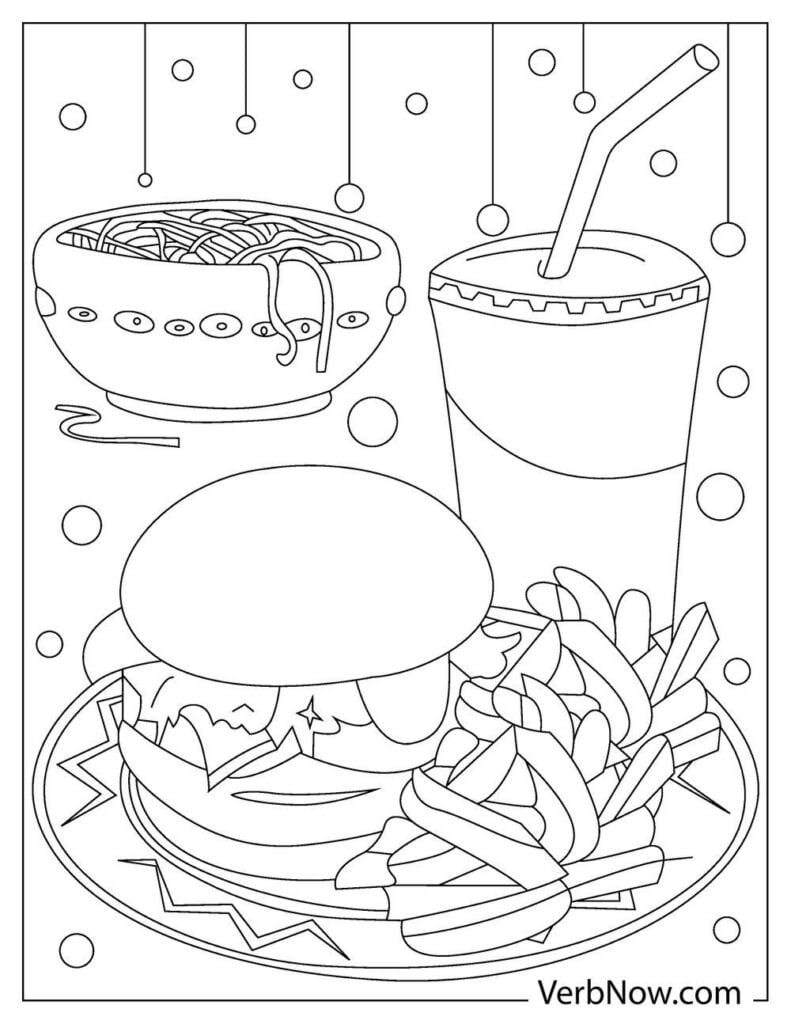 VerbNow.com