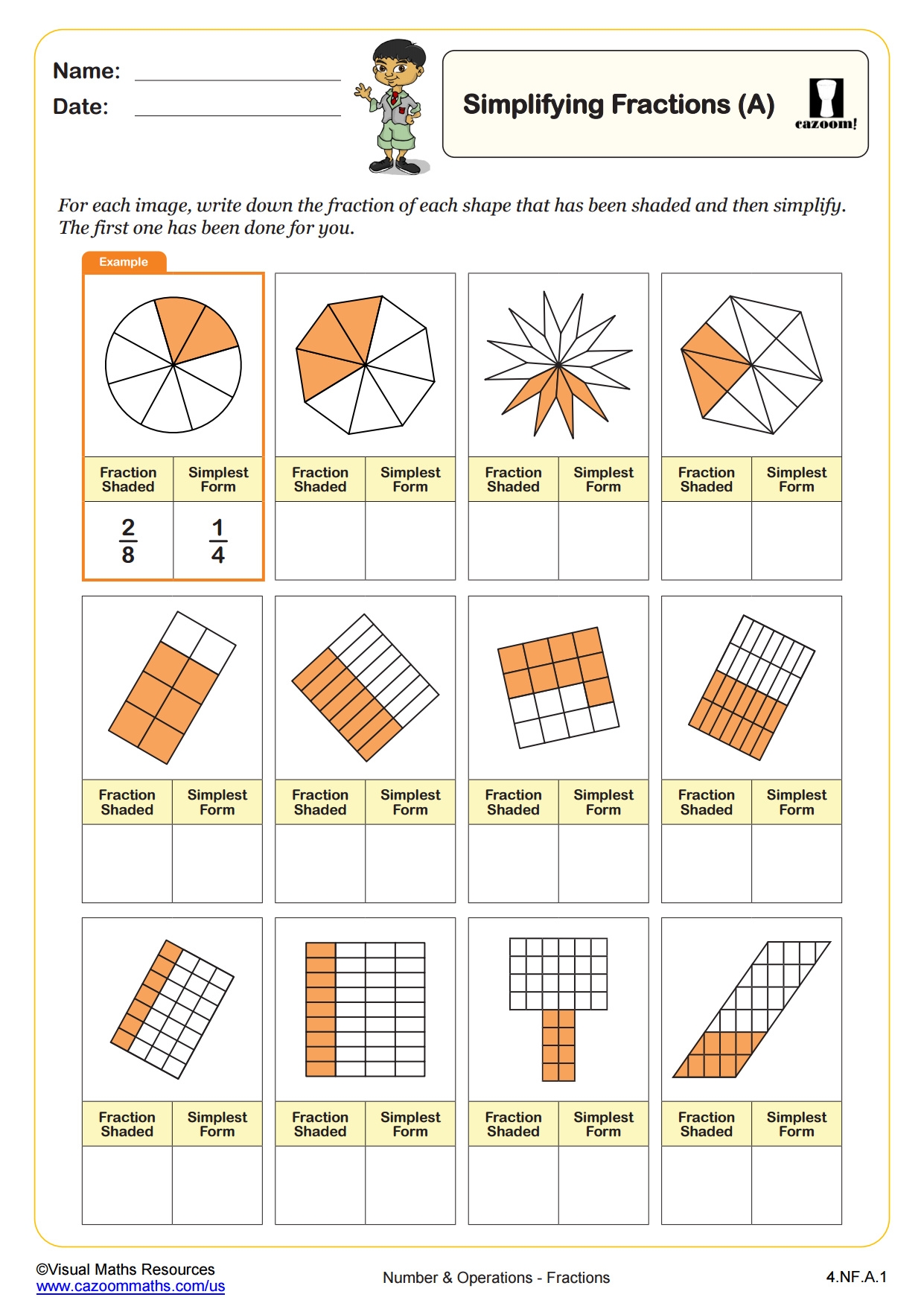 Name:

Date:

Simplifying Fractions (A)

cazoom!

For each image, write down the fraction of each shape that has been shaded and then simplify. The first one has been done for you.

Example

| Fraction Shaded | Simplest Form |
|---|---|
| $\frac{2}{8}$ | $\frac{1}{4}$ |

| Fraction Shaded | Simplest Form |
|---|---|
| | |

| Fraction Shaded | Simplest Form |
|---|---|
| | |

| Fraction Shaded | Simplest Form |
|---|---|
| | |

| Fraction Shaded | Simplest Form |
|---|---|
| | |

| Fraction Shaded | Simplest Form |
|---|---|
| | |

| Fraction Shaded | Simplest Form |
|---|---|
| | |

| Fraction Shaded | Simplest Form |
|---|---|
| | |

| Fraction Shaded | Simplest Form |
|---|---|
| | |

| Fraction Shaded | Simplest Form |
|---|---|
| | |

| Fraction Shaded | Simplest Form |
|---|---|
| | |

| Fraction Shaded | Simplest Form |
|---|---|
| | |

©Visual Maths Resources
www.cazoommaths.com/us

Number & Operations - Fractions

4.NF.A.1