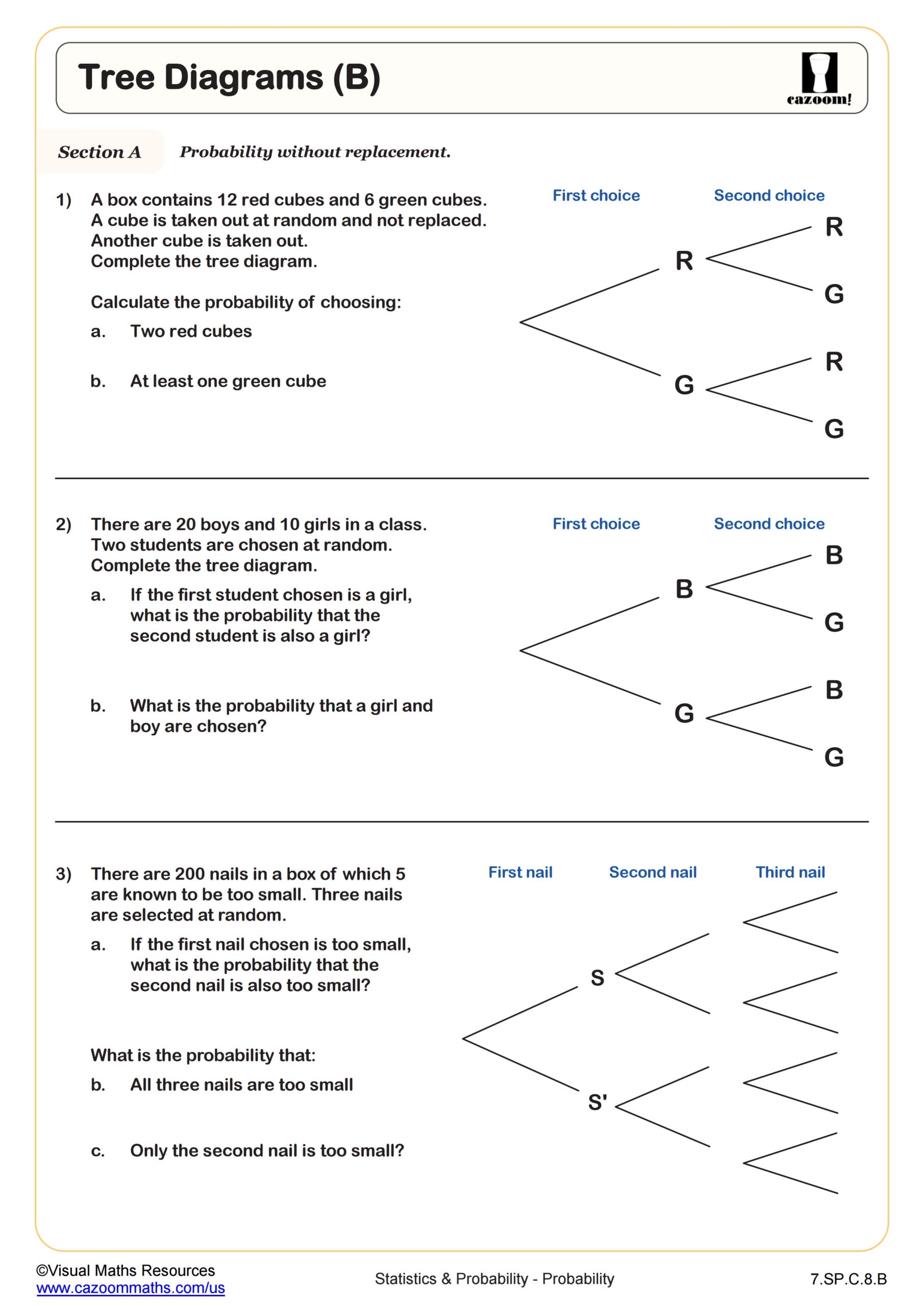 Tree Diagrams (B)

cazoom!

Section A Probability without replacement.

1) A box contains 12 red cubes and 6 green cubes. A cube is taken out at random and not replaced. Another cube is taken out. Complete the tree diagram.

Calculate the probability of choosing:

a. Two red cubes

b. At least one green cube

First choice Second choice

R
G
R
G
R
G

2) There are 20 boys and 10 girls in a class. Two students are chosen at random. Complete the tree diagram.

a. If the first student chosen is a girl, what is the probability that the second student is also a girl?

b. What is the probability that a girl and boy are chosen?

First choice Second choice

B
G
B
G
B
G

3) There are 200 nails in a box of which 5 are known to be too small. Three nails are selected at random.

a. If the first nail chosen is too small, what is the probability that the second nail is also too small?

What is the probability that:

b. All three nails are too small

c. Only the second nail is too small?

First nail Second nail Third nail

S
S'

©Visual Maths Resources
www.cazoommaths.com/us

Statistics & Probability - Probability

7.SP.C.8.B