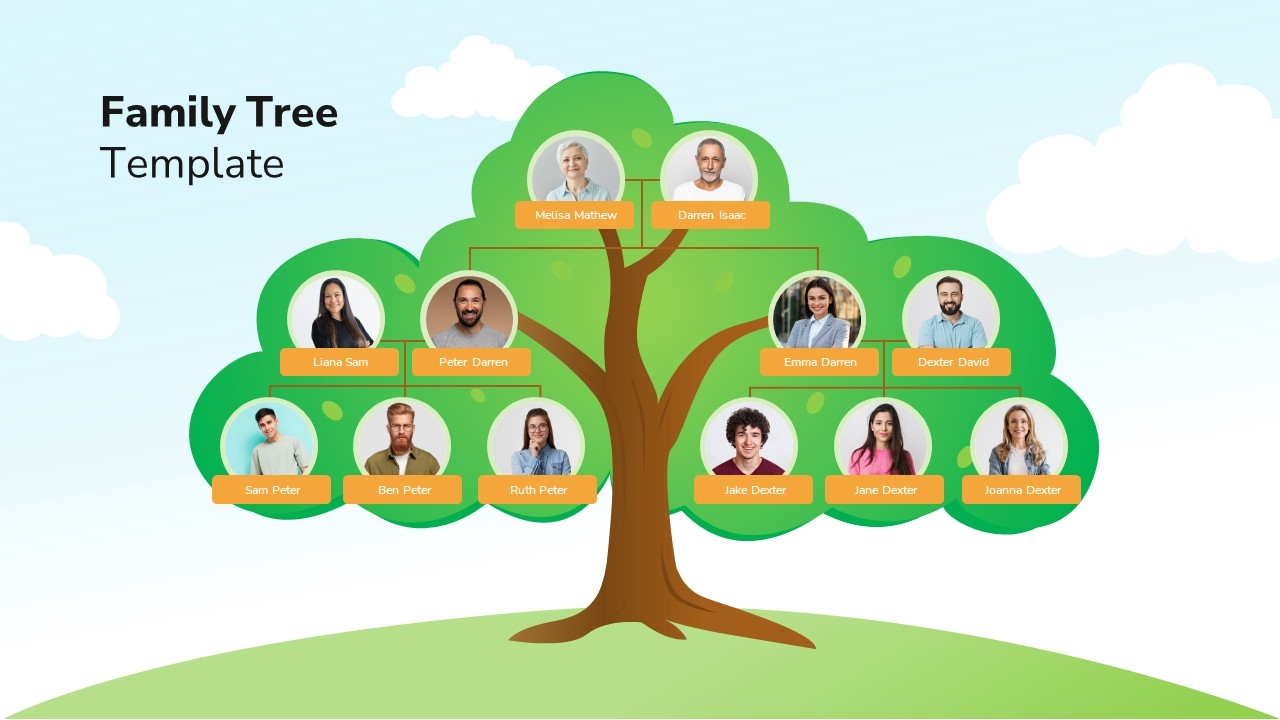 Family Tree
Template

Melisa Mathew
Darren Isaac

Liana Sam
Peter Darren

Emma Darren
Dexter David

Sam Peter
Ben Peter
Ruth Peter

Jake Dexter
Jane Dexter
Joanna Dexter