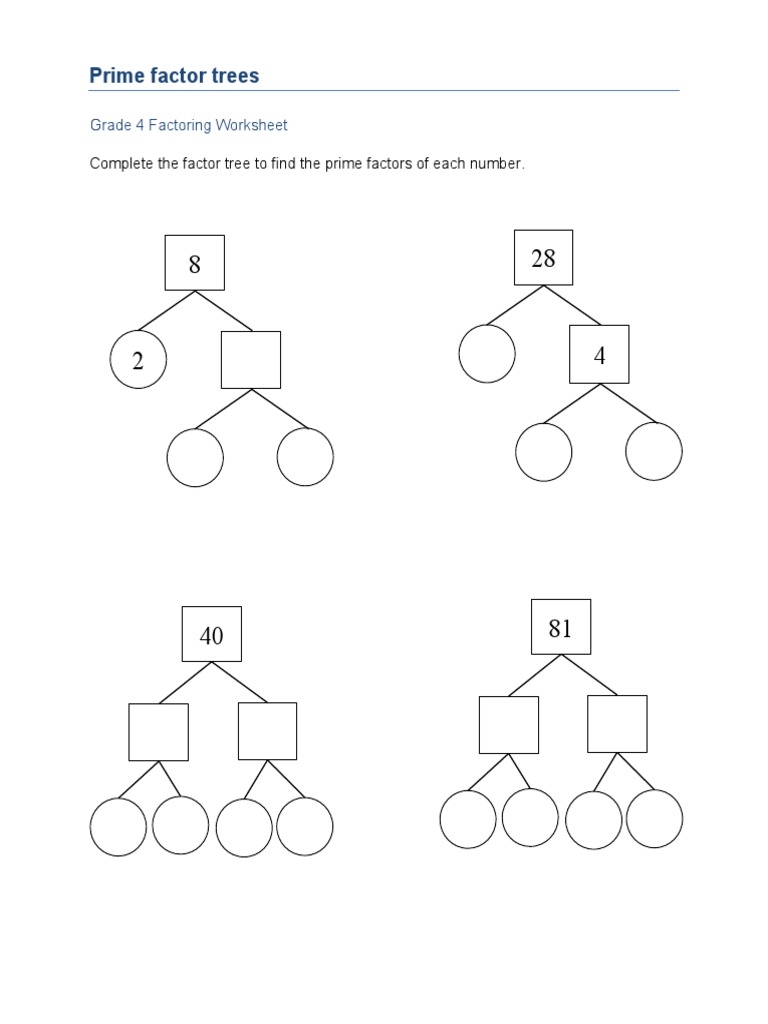 Prime factor trees

Grade 4 Factoring Worksheet

Complete the factor tree to find the prime factors of each number.

8

2

28

4

40

81